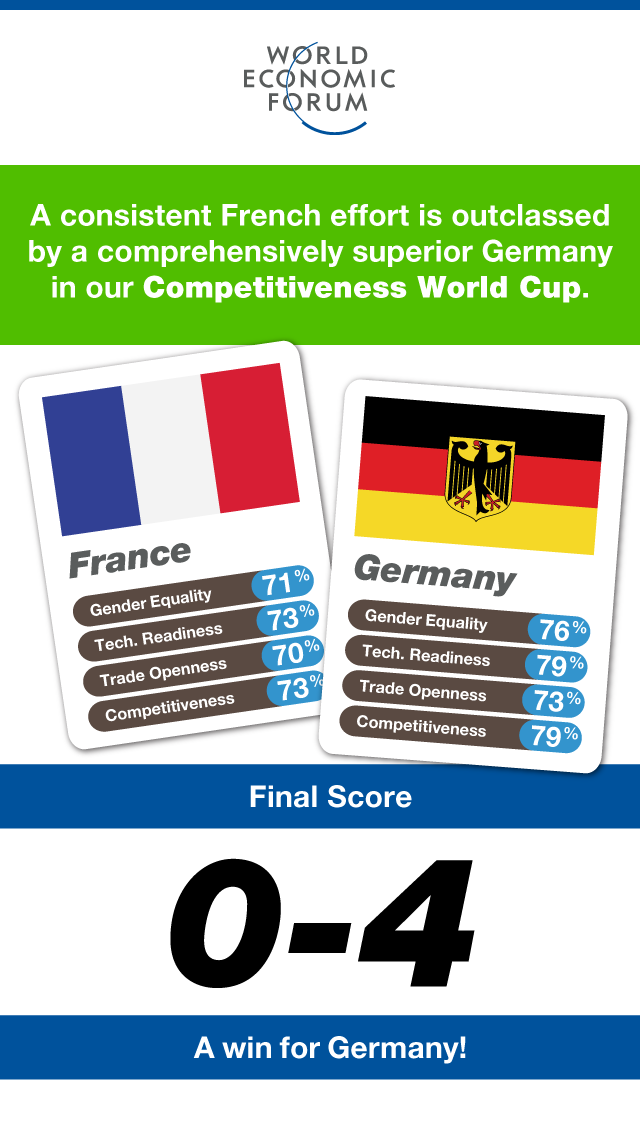 WORLD ECONOMIC FORUM

A consistent French effort is outclassed by a comprehensively superior Germany in our Competitiveness World Cup.

France
Gender Equality 71%
Tech. Readiness 73%
Trade Openness 70%
Competitiveness 73%

Germany
Gender Equality 76%
Tech. Readiness 79%
Trade Openness 73%
Competitiveness 79%

Final Score

0-4

A win for Germany!