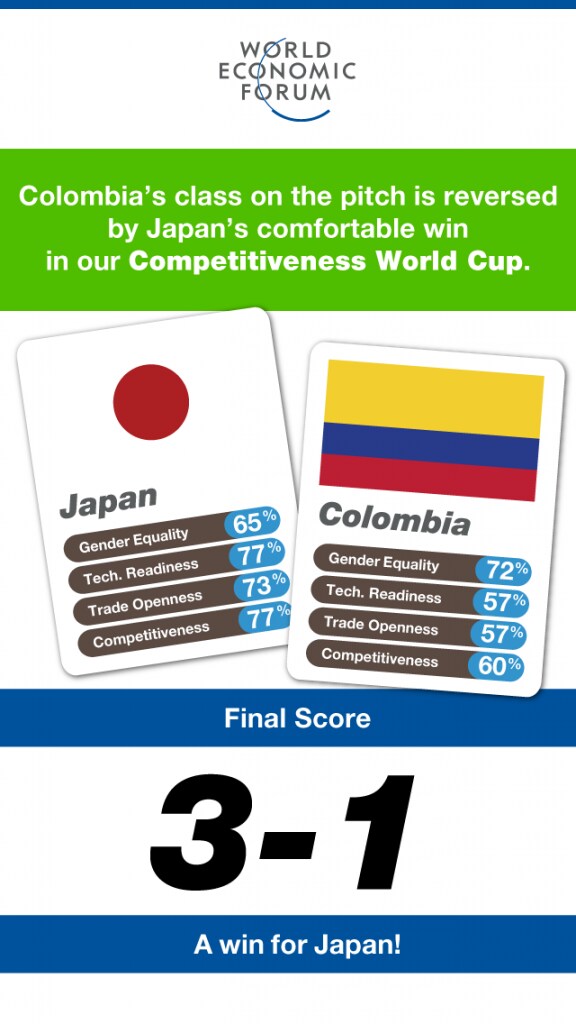 WORLD ECONOMIC FORUM

Colombia's class on the pitch is reversed by Japan's comfortable win in our Competitiveness World Cup.

Japan
Gender Equality 65%
Tech. Readiness 77%
Trade Openness 73%
Competitiveness 77%

Colombia
Gender Equality 72%
Tech. Readiness 57%
Trade Openness 57%
Competitiveness 60%

Final Score

3-1

A win for Japan!