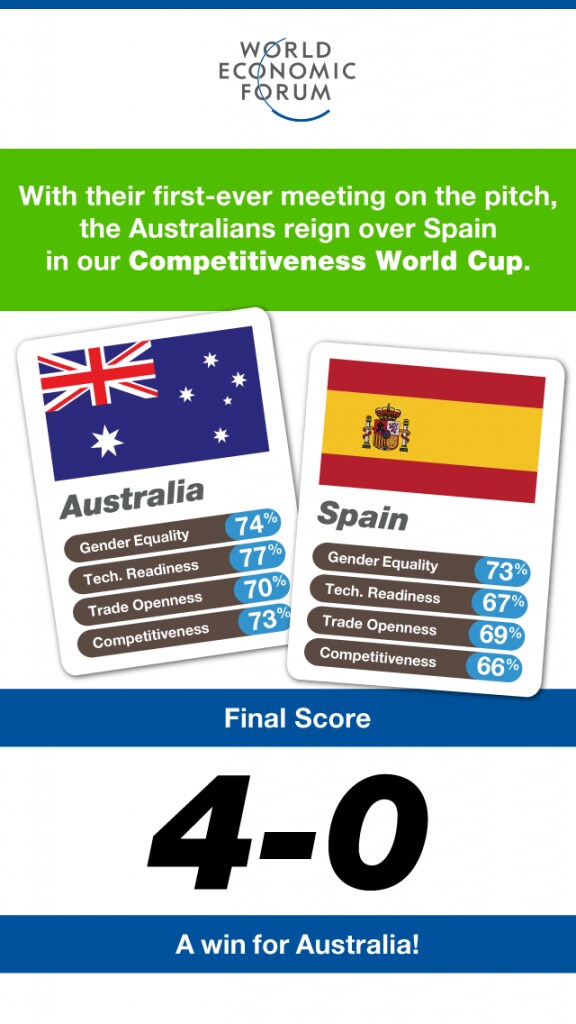 WORLD ECONOMIC FORUM

With their first-ever meeting on the pitch, the Australians reign over Spain in our Competitiveness World Cup.

Australia
Gender Equality 74%
Tech. Readiness 77%
Trade Openness 70%
Competitiveness 73%

Spain
Gender Equality 73%
Tech. Readiness 67%
Trade Openness 69%
Competitiveness 66%

Final Score

4-0

A win for Australia!