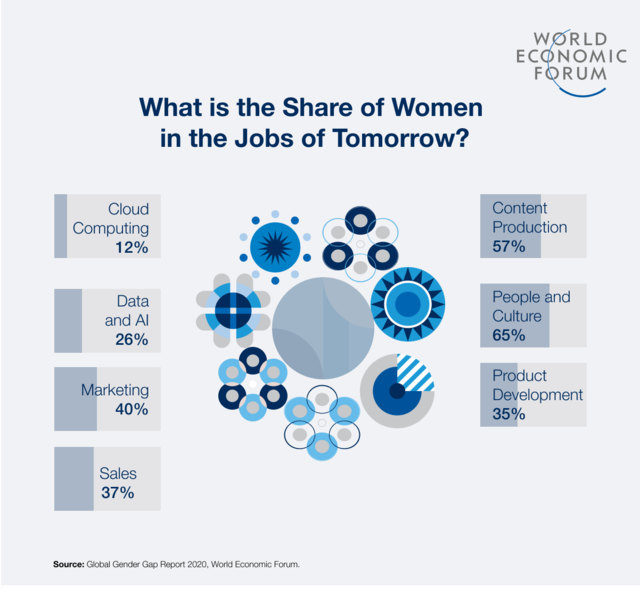 WORLD ECONOMIC FORUM

What is the Share of Women in the Jobs of Tomorrow?

Cloud Computing
12%

Data and AI
26%

Marketing
40%

Sales
37%

Content Production
57%

People and Culture
65%

Product Development
35%

Source: Global Gender Gap Report 2020, World Economic Forum.