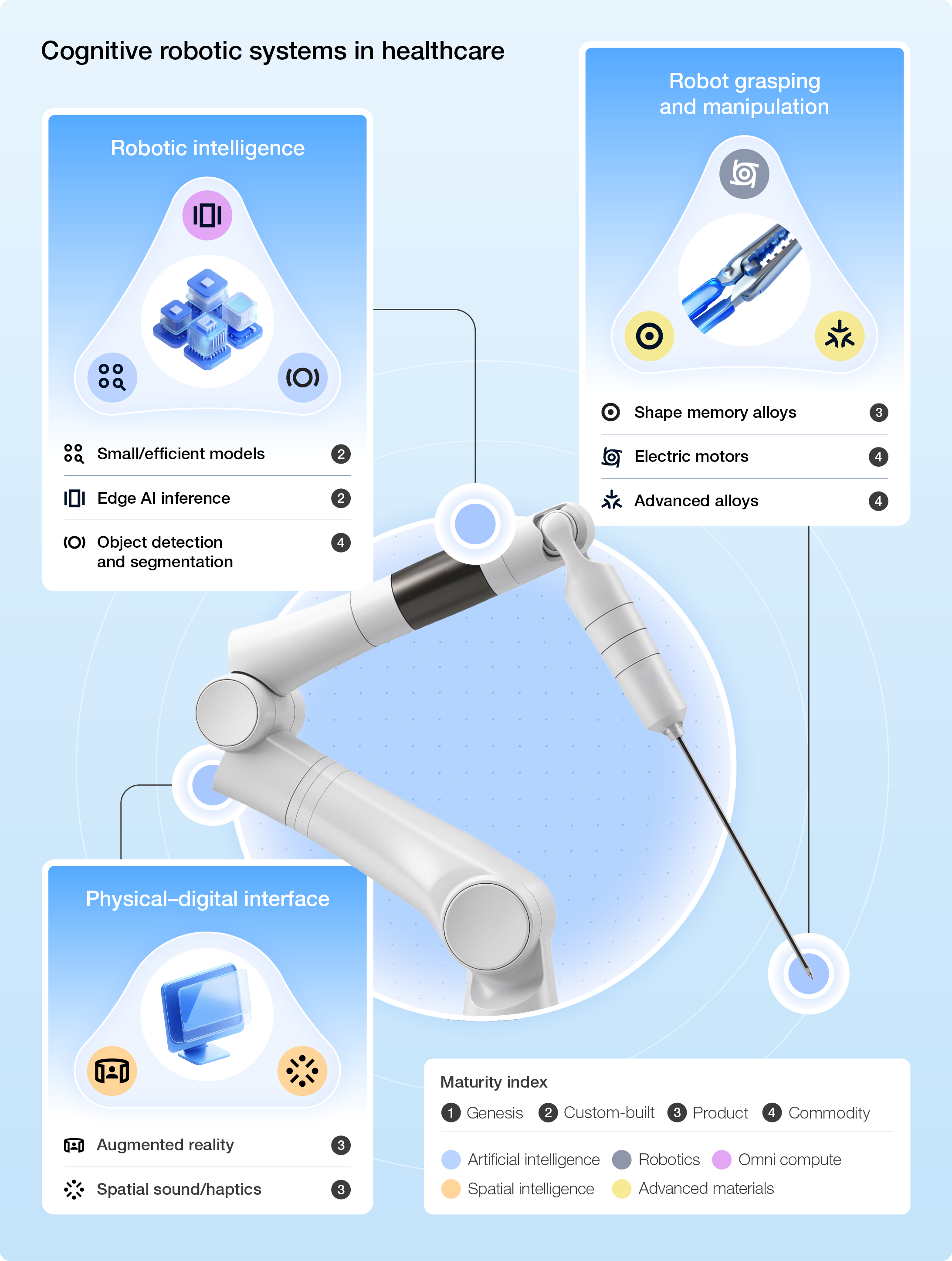 Cognitive robotic systems in healthcare

Robotic intelligence

Small/efficient models 2

Edge AI inference 2

Object detection and segmentation 4

Robot grasping and manipulation

Shape memory alloys 3

Electric motors 4

Advanced alloys 4

Physical–digital interface

Augmented reality 3

Spatial sound/haptics 3

Maturity index

1 Genesis 2 Custom-built 3 Product 4 Commodity

Artificial intelligence Robotics Omni compute
Spatial intelligence Advanced materials